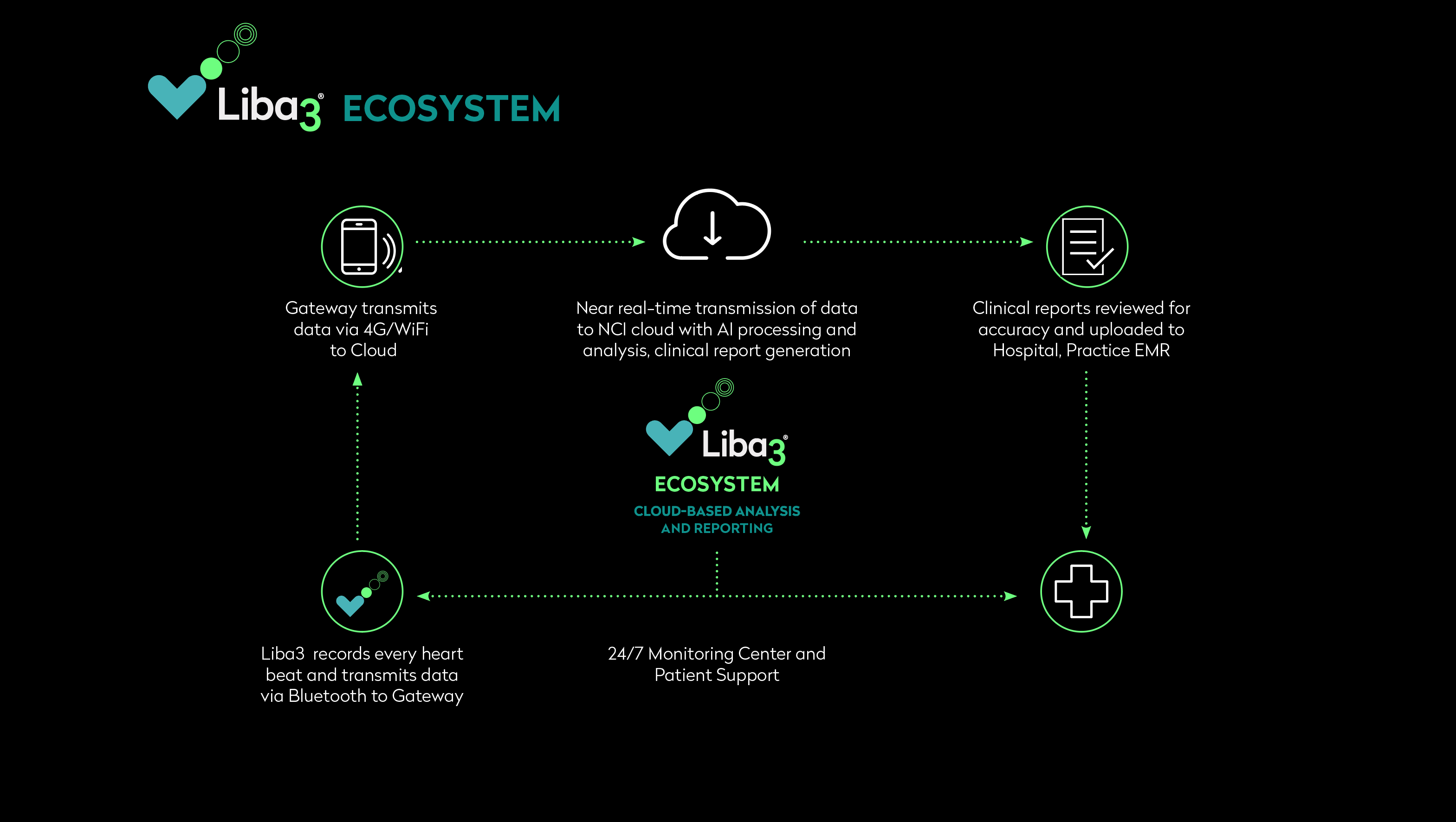 Liba3® ECOSYSTEM

Gateway transmits data via 4G/WiFi to Cloud

Near real-time transmission of data to NCI cloud with AI processing and analysis, clinical report generation

Clinical reports reviewed for accuracy and uploaded to Hospital, Practice EMR

Liba3®
ECOSYSTEM
CLOUD-BASED ANALYSIS AND REPORTING

Liba3 records every heart beat and transmits data via Bluetooth to Gateway

24/7 Monitoring Center and Patient Support